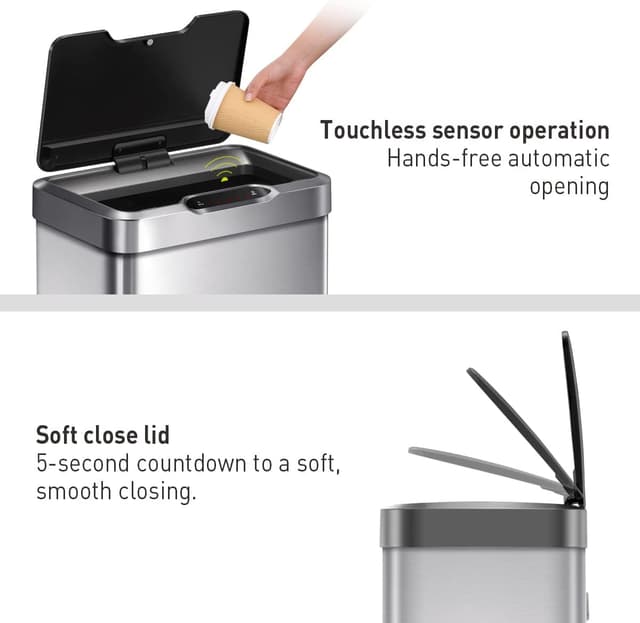 Touchless sensor operation
Hands-free automatic opening

Soft close lid
5-second countdown to a soft, smooth closing.