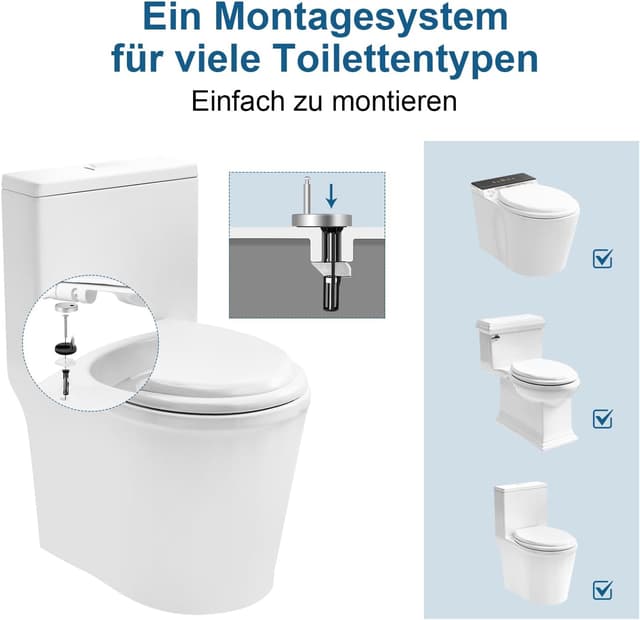 Ein Montagesystem für viele Toilettentypen

Einfach zu montieren