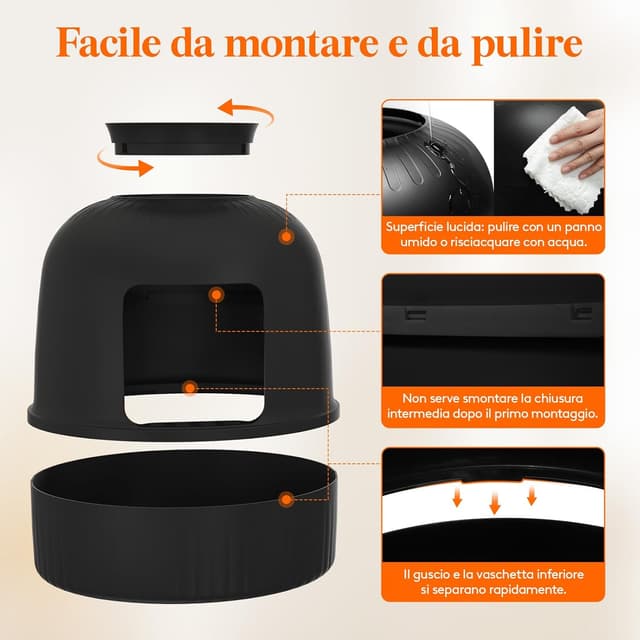 Facile da montare e da pulire

Superficie lucida: pulire con un panno umido o risciacquare con acqua.

Non serve smontare la chiusura intermedia dopo il primo montaggio.

Il guscio e la vaschetta inferiore si separano rapidamente.