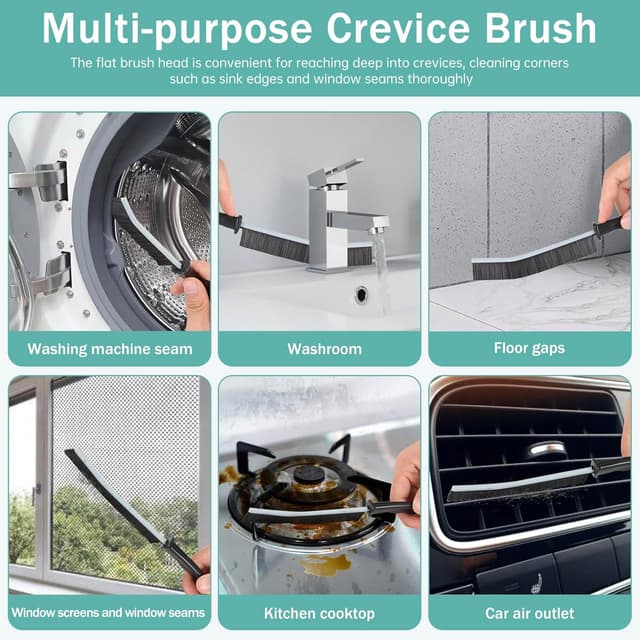 Multi-purpose Crevice Brush

The flat brush head is convenient for reaching deep into crevices, cleaning corners such as sink edges and window seams thoroughly

Washing machine seam

Washroom

Floor gaps

Window screens and window seams

Kitchen cooktop

Car air outlet