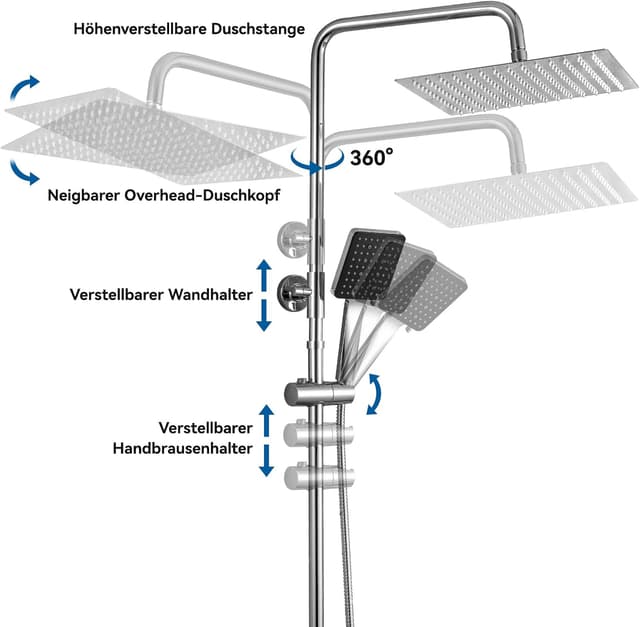 Höhenverstellbare Duschstange

360°

Neigbarer Overhead-Duschkopf

Verstellbarer Wandhalter

Verstellbarer Handbrausenhalter