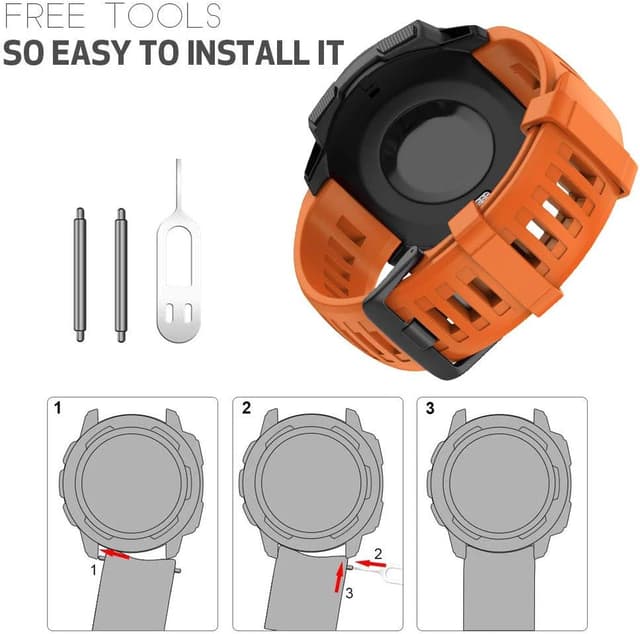 FREE TOOLS
SO EASY TO INSTALL IT

1

1

2

2

3

3