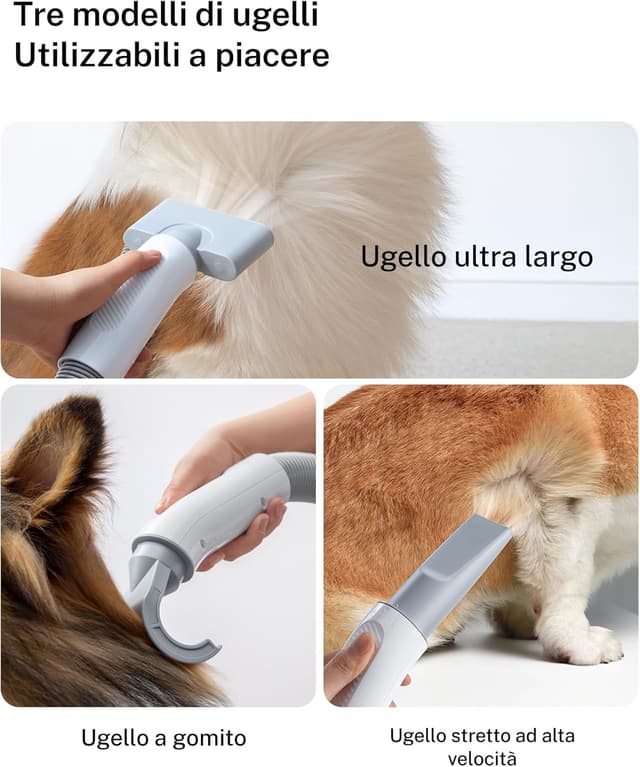 Tre modelli di ugelli
Utilizzabili a piacere

Ugello ultra largo

Ugello a gomito

Ugello stretto ad alta velocità