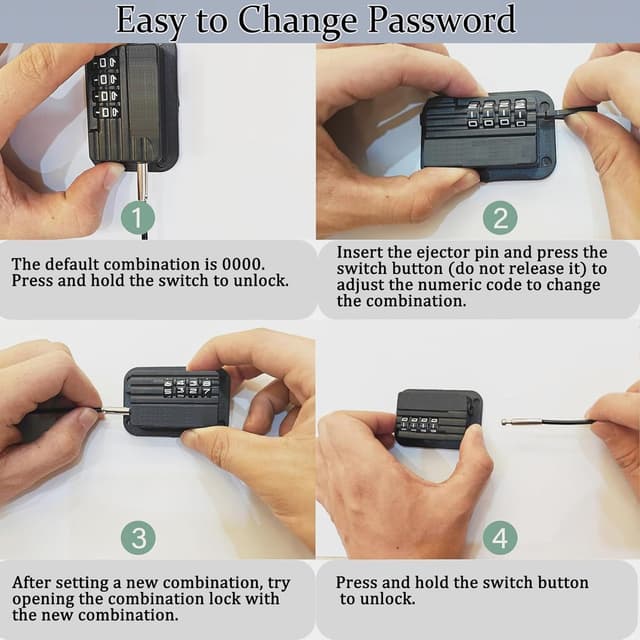 Easy to Change Password

1

The default combination is 0000. Press and hold the switch to unlock.

2

Insert the ejector pin and press the switch button (do not release it) to adjust the numeric code to change the combination.

3

After setting a new combination, try opening the combination lock with the new combination.

4

Press and hold the switch button to unlock.