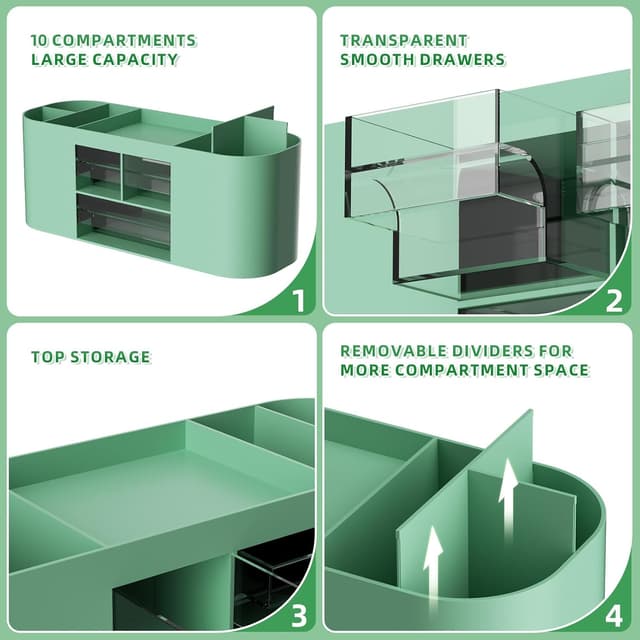 10 COMPARTMENTS
LARGE CAPACITY

1

TRANSPARENT
SMOOTH DRAWERS

2

TOP STORAGE

3

REMOVABLE DIVIDERS FOR
MORE COMPARTMENT SPACE

4