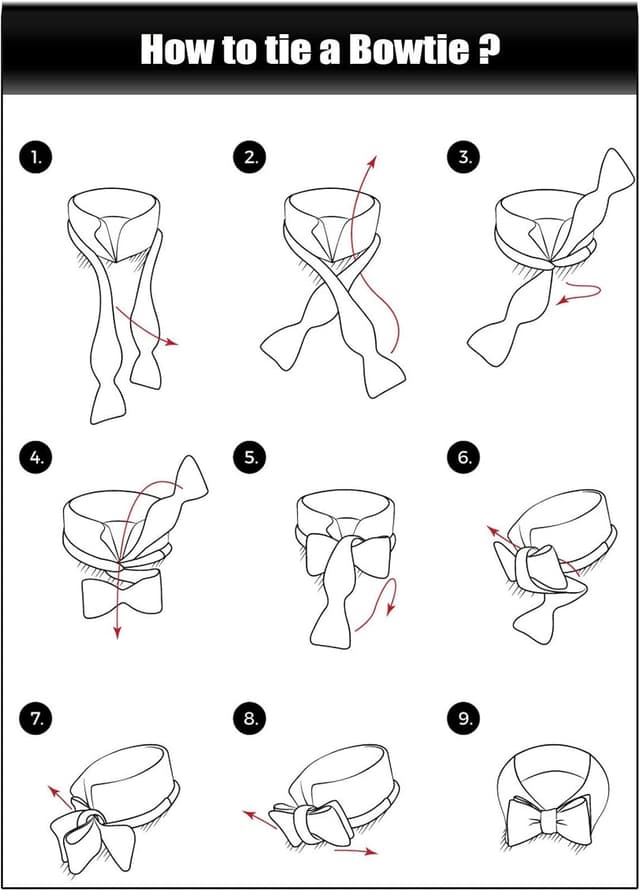 How to tie a Bowtie ?

1.

2.

3.

4.

5.

6.

7.

8.

9.