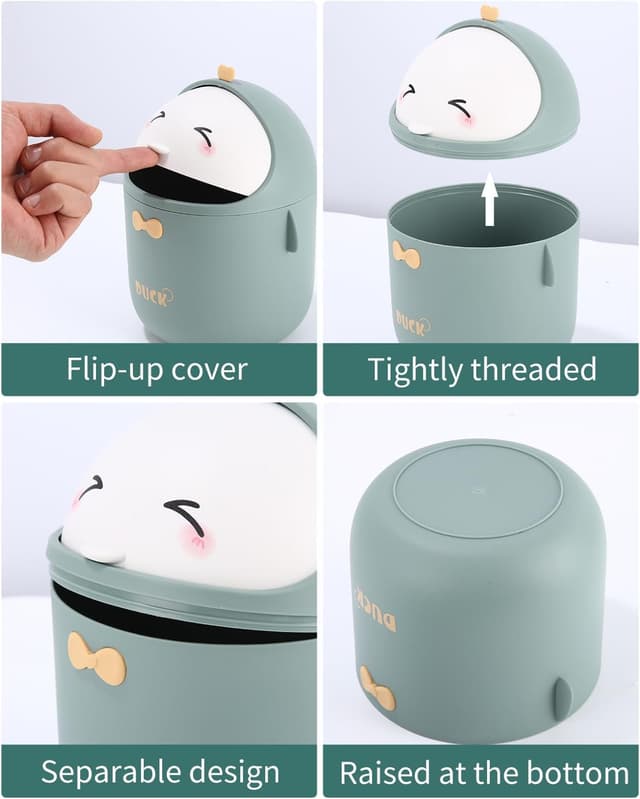 DUCK

Flip-up cover

DUCK

Tightly threaded

Separable design

DUCK

Raised at the bottom