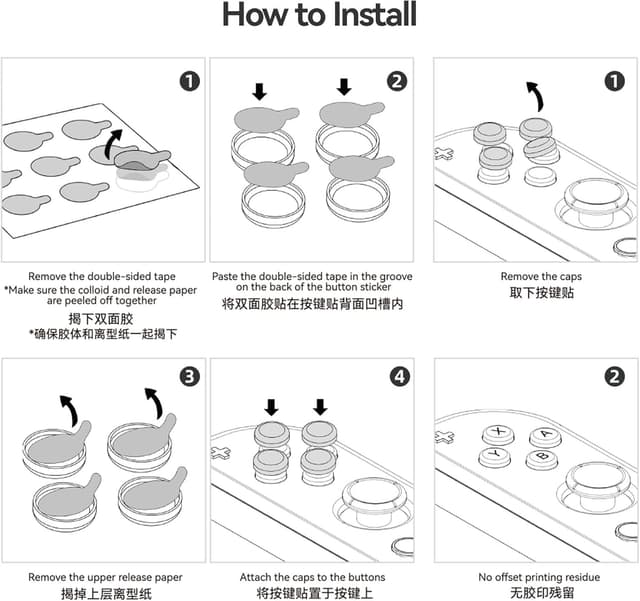 How to Install

1

Remove the double-sided tape
*Make sure the colloid and release paper are peeled off together
揭下双面胶
*确保胶体和离型纸一起揭下

2

Paste the double-sided tape in the groove on the back of the button sticker
将双面胶贴在按键贴背面凹槽内

1

Remove the caps
取下按键贴

3

Remove the upper release paper
揭掉上层离型纸

4

Attach the caps to the buttons
将按键贴置于按键上

2

X A Y B

No offset printing residue
无胶印残留