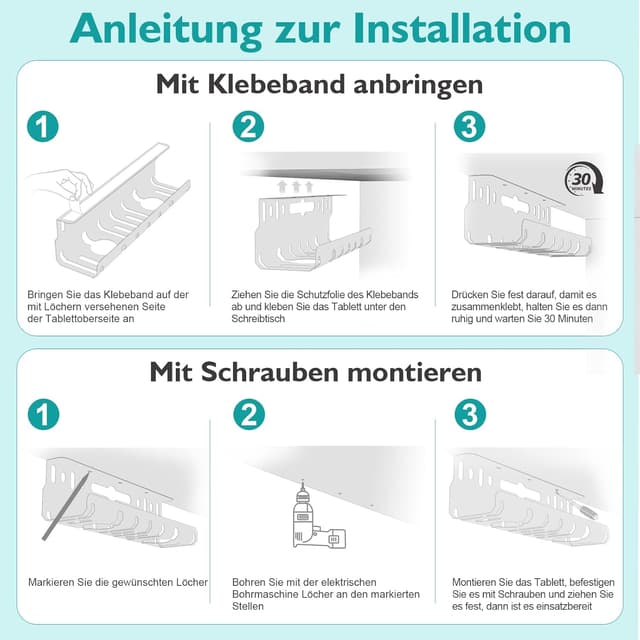 Anleitung zur Installation

Mit Klebeband anbringen

1

Bringen Sie das Klebeband auf der mit Löchern versehenen Seite der Tablettoberseite an

2

Ziehen Sie die Schutzfolie des Klebebands ab und kleben Sie das Tablett unter den Schreibtisch

3

30 MINUTES

Drücken Sie fest darauf, damit es zusammenklebt, halten Sie es dann ruhig und warten Sie 30 Minuten

Mit Schrauben montieren

1

Markieren Sie die gewünschten Löcher

2

Bohren Sie mit der elektrischen Bohrmaschine Löcher an den markierten Stellen

3

Montieren Sie das Tablett, befestigen Sie es mit Schrauben und ziehen Sie es fest, dann ist es einsatzbereit