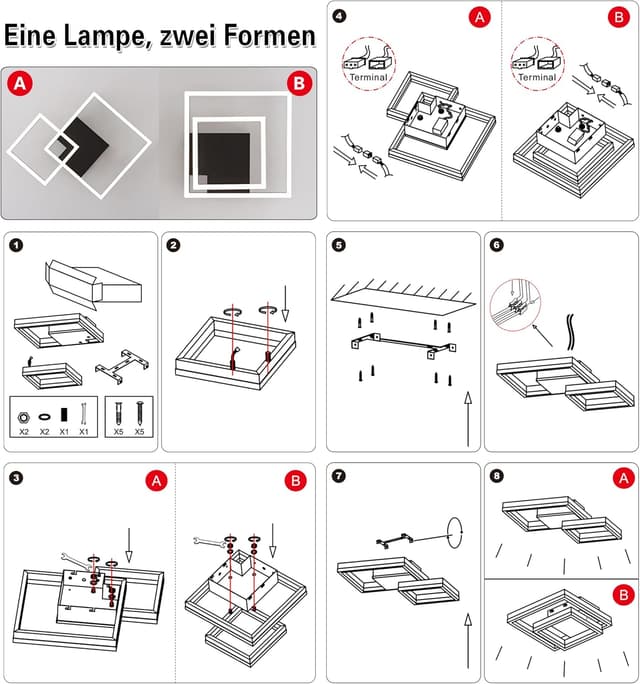 Eine Lampe, zwei Formen

A

B

4

A

Terminal

B

Terminal

1

X2 X2 X1 X1

X5 X5

2

5

6

3

A

B

7

8

A

B