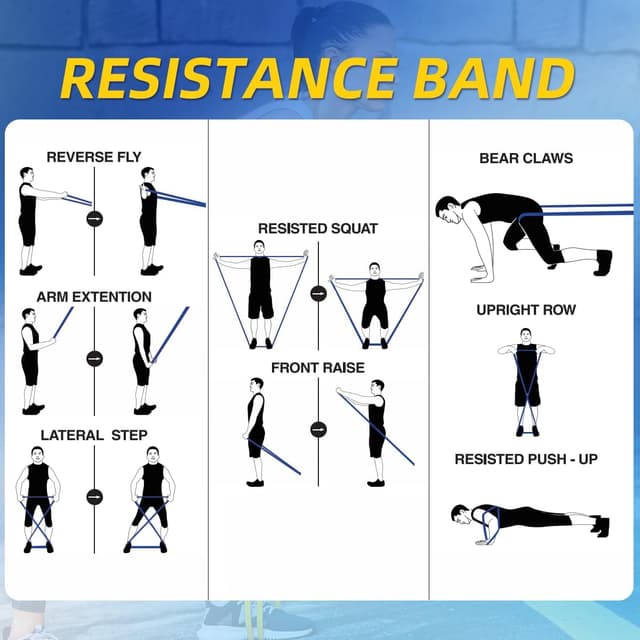 RESISTANCE BAND

REVERSE FLY

ARM EXTENTION

LATERAL STEP

RESISTED SQUAT

FRONT RAISE

BEAR CLAWS

UPRIGHT ROW

RESISTED PUSH - UP