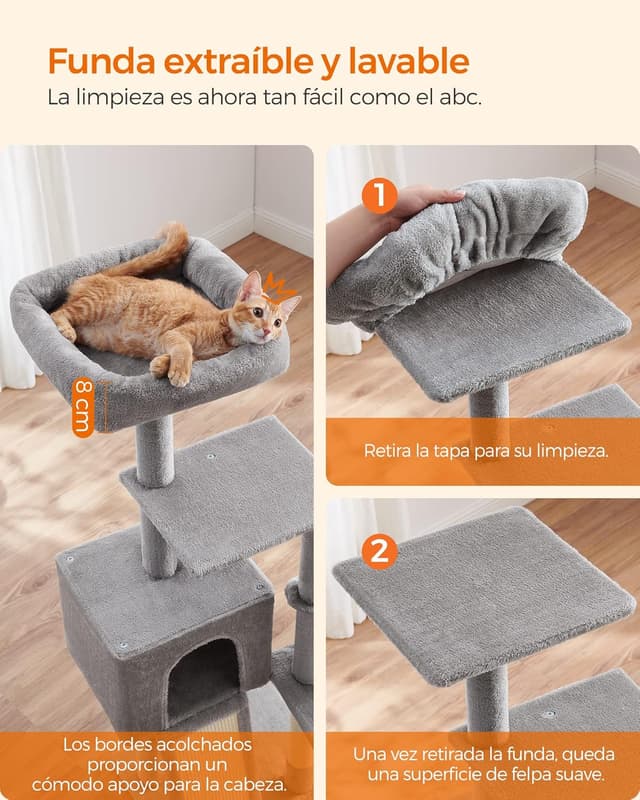 Funda extraíble y lavable
La limpieza es ahora tan fácil como el abc.

8 cm

Los bordes acolchados proporcionan un cómodo apoyo para la cabeza.

1

Retira la tapa para su limpieza.

2

Una vez retirada la funda, queda una superficie de felpa suave.