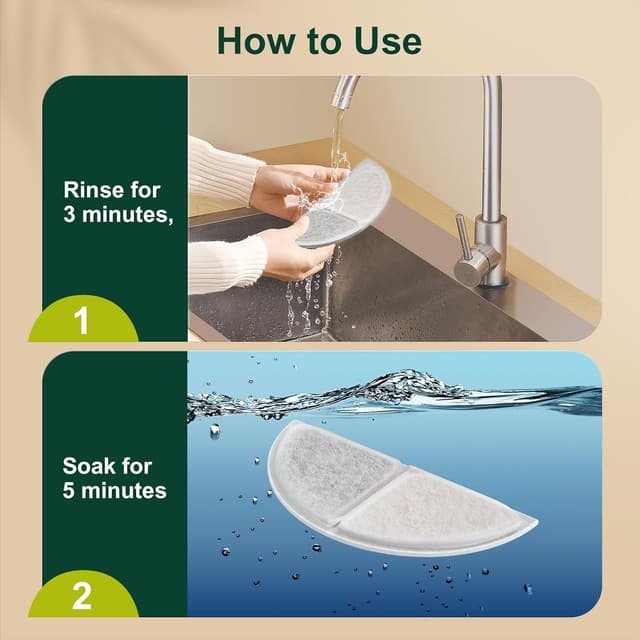 How to Use

Rinse for 3 minutes,

1

Soak for 5 minutes

2