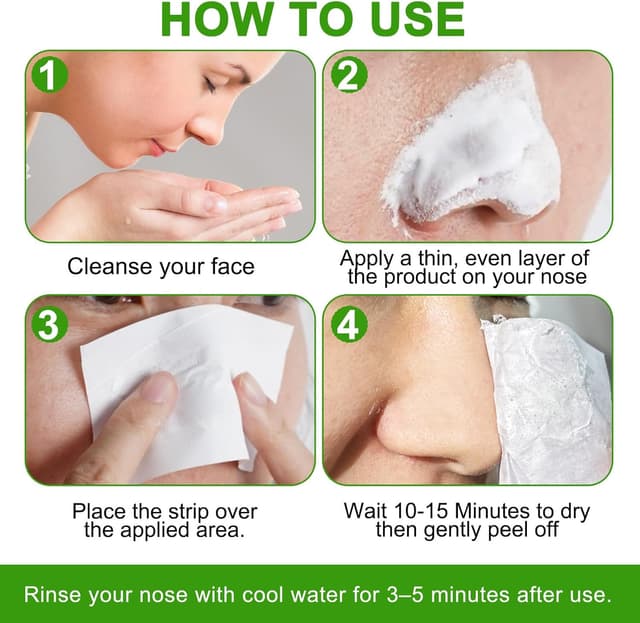 HOW TO USE

1

Cleanse your face

2

Apply a thin, even layer of the product on your nose

3

Place the strip over the applied area.

4

Wait 10-15 Minutes to dry then gently peel off

Rinse your nose with cool water for 3–5 minutes after use.