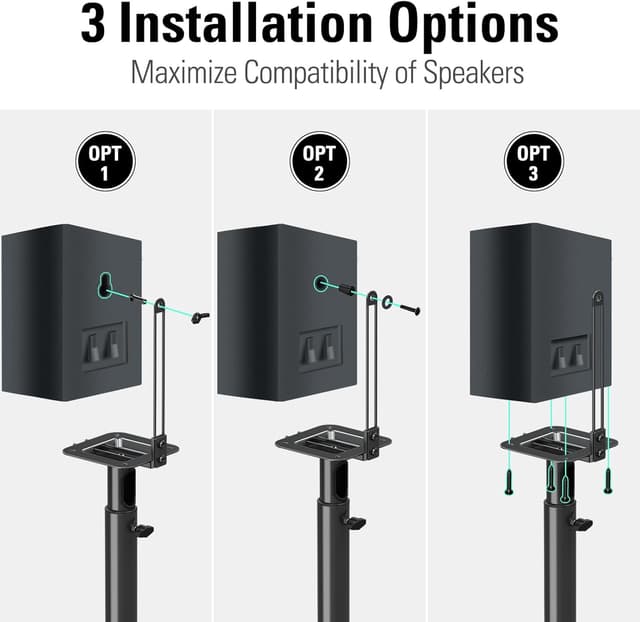 3 Installation Options

Maximize Compatibility of Speakers

OPT 1

OPT 2

OPT 3