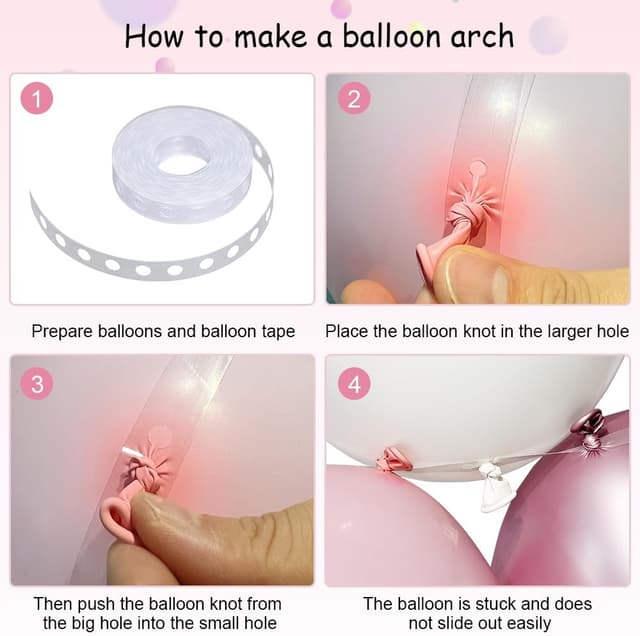 How to make a balloon arch

1

Prepare balloons and balloon tape

2

Place the balloon knot in the larger hole

3

Then push the balloon knot from the big hole into the small hole

4

The balloon is stuck and does not slide out easily