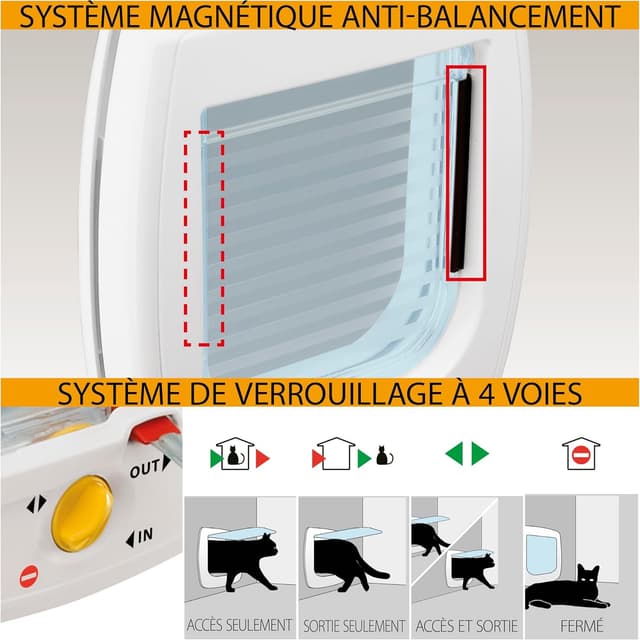 SYSTÈME MAGNÉTIQUE ANTI-BALANCEMENT

SYSTÈME DE VERROUILLAGE À 4 VOIES

OUT

IN

ACCÈS SEULEMENT

SORTIE SEULEMENT

ACCÈS ET SORTIE

FERMÉ