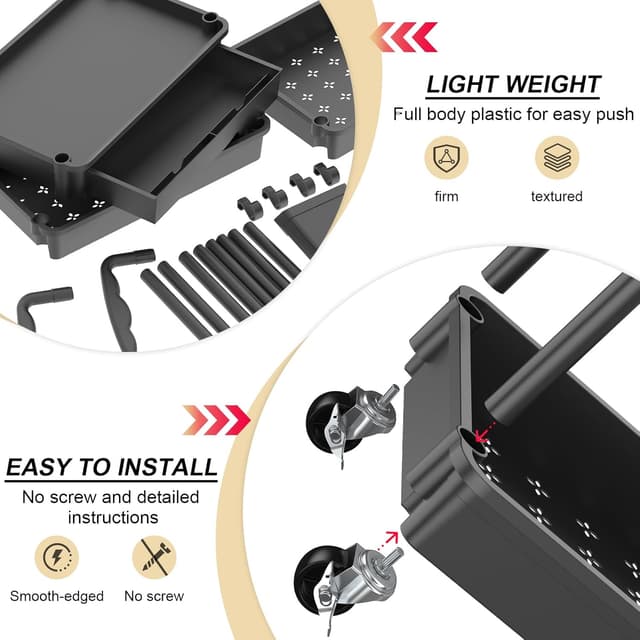 LIGHT WEIGHT
Full body plastic for easy push

firm

textured

EASY TO INSTALL
No screw and detailed instructions

Smooth-edged

No screw