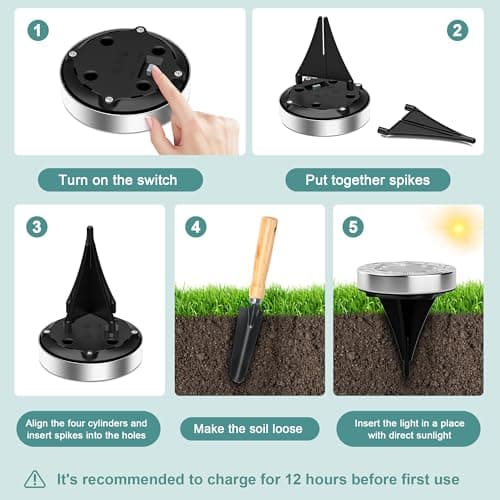 1

2

Turn on the switch

Put together spikes

3

4

5

Align the four cylinders and insert spikes into the holes

Make the soil loose

Insert the light in a place with direct sunlight

It's recommended to charge for 12 hours before first use