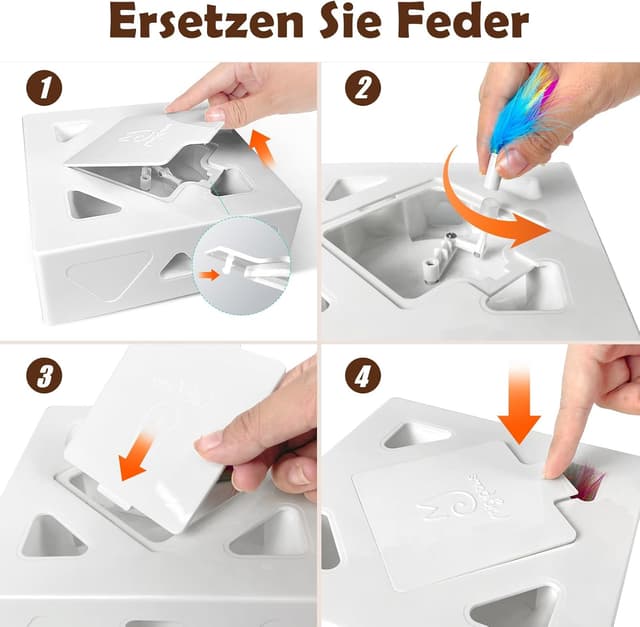 Ersetzen Sie Feder

1

2

3

4