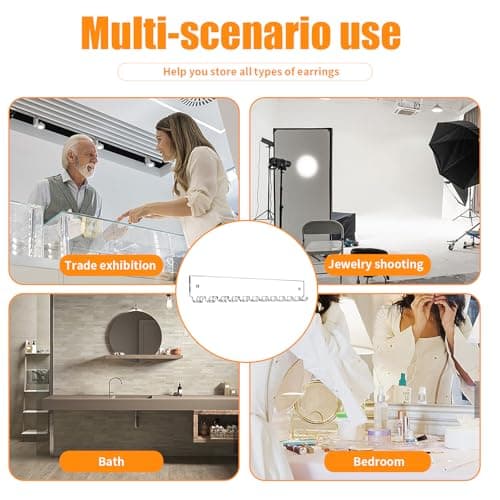 Multi-scenario use

Help you store all types of earrings

Trade exhibition

Jewelry shooting

Bath

Bedroom