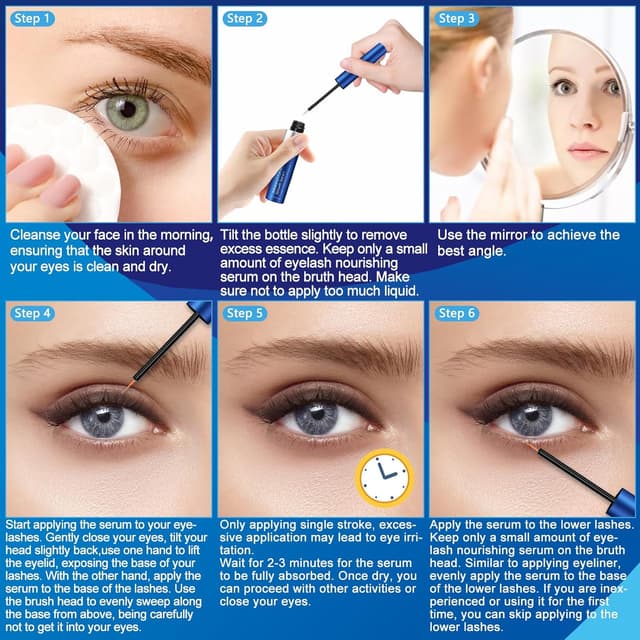 Step 1

Cleanse your face in the morning, ensuring that the skin around your eyes is clean and dry.

Step 2

Tilt the bottle slightly to remove excess essence. Keep only a small amount of eyelash nourishing serum on the bruth head. Make sure not to apply too much liquid.

Step 3

Use the mirror to achieve the best angle.

Step 4

Start applying the serum to your eyelashes. Gently close your eyes, tilt your head slightly back,use one hand to lift the eyelid, exposing the base of your lashes. With the other hand, apply the serum to the base of the lashes. Use the brush head to evenly sweep along the base from above, being carefully not to get it into your eyes.

Step 5

Only applying single stroke, excessive application may lead to eye irritation.
Wait for 2-3 minutes for the serum to be fully absorbed. Once dry, you can proceed with other activities or close your eyes.

Step 6

Apply the serum to the lower lashes. Keep only a small amount of eyelash nourishing serum on the bruth head. Similar to applying eyeliner, evenly apply the serum to the base of the lower lashes. If you are inexperienced or using it for the first time, you can skip applying to the lower lashes.