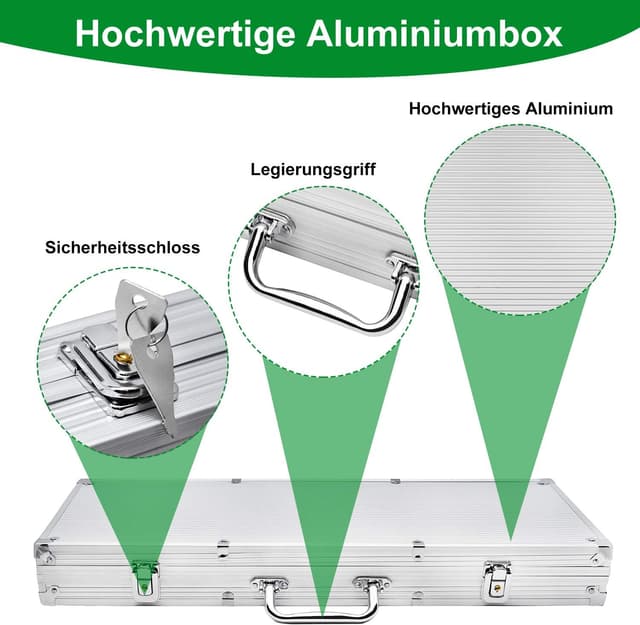 Hochwertige Aluminiumbox

Hochwertiges Aluminium

Legierungsgriff

Sicherheitsschloss