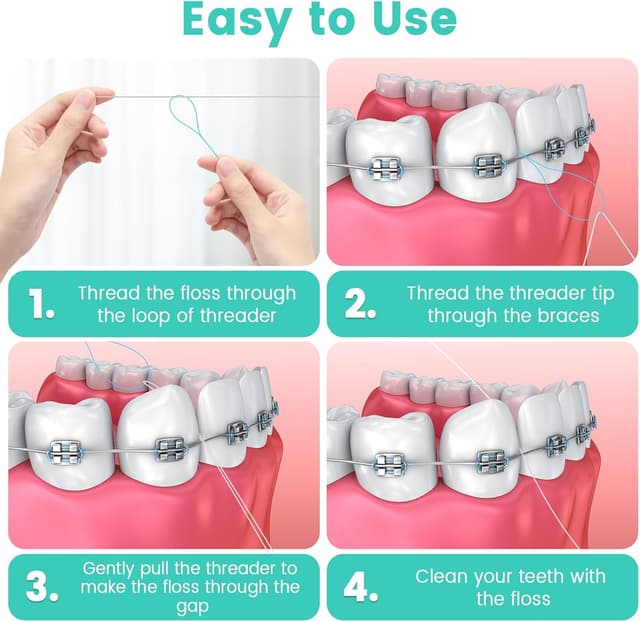 Easy to Use

1. Thread the floss through the loop of threader

2. Thread the threader tip through the braces

3. Gently pull the threader to make the floss through the gap

4. Clean your teeth with the floss