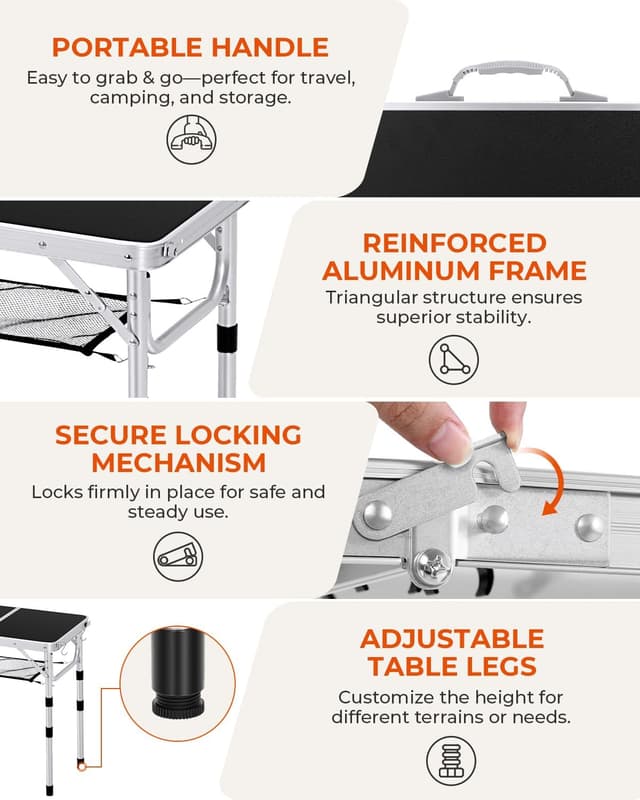 PORTABLE HANDLE
Easy to grab & go—perfect for travel, camping, and storage.

REINFORCED ALUMINUM FRAME
Triangular structure ensures superior stability.

SECURE LOCKING MECHANISM
Locks firmly in place for safe and steady use.

ADJUSTABLE TABLE LEGS
Customize the height for different terrains or needs.