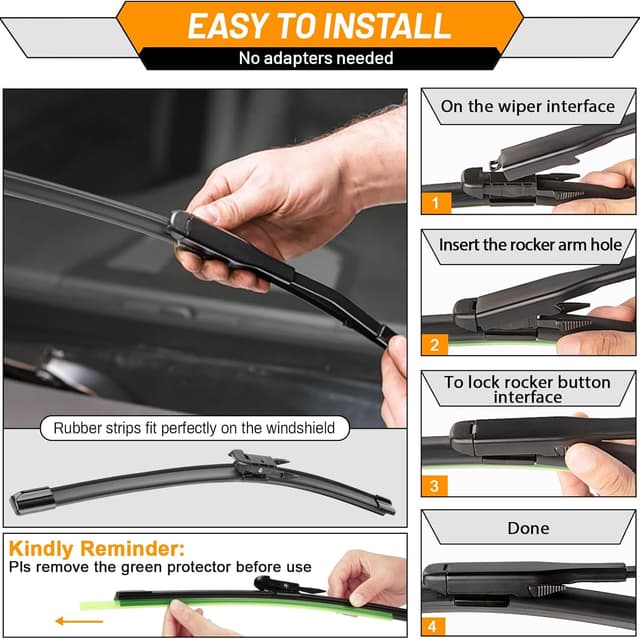 EASY TO INSTALL
No adapters needed

Rubber strips fit perfectly on the windshield

Kindly Reminder:
Pls remove the green protector before use

On the wiper interface
1

Insert the rocker arm hole
2

To lock rocker button interface
3

Done
4