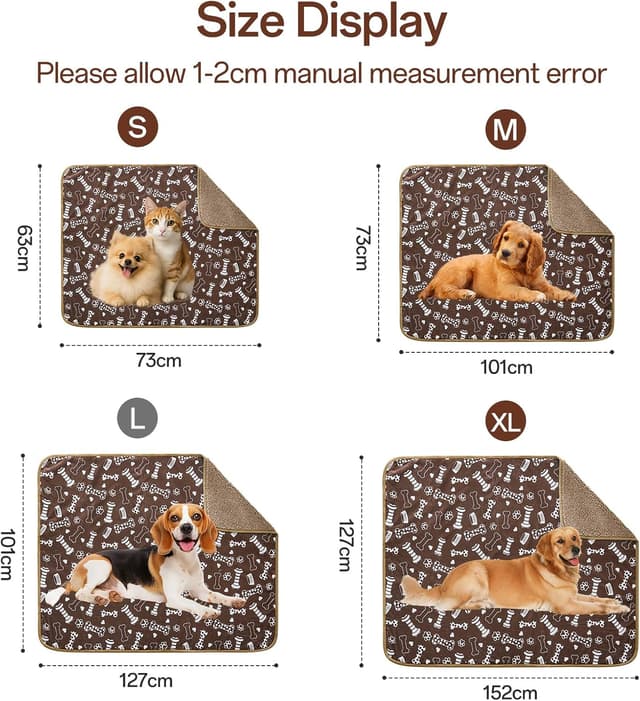 Size Display

Please allow 1-2cm manual measurement error

S

63cm

73cm

M

73cm

101cm

L

101cm

127cm

XL

127cm

152cm