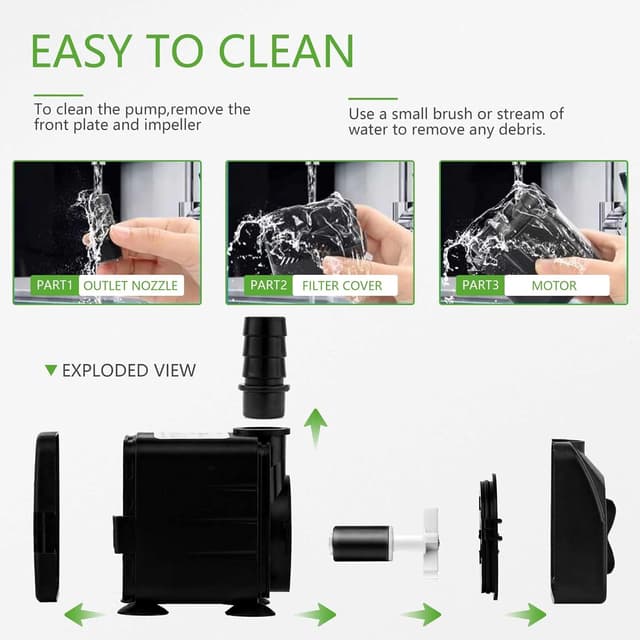 EASY TO CLEAN

To clean the pump,remove the front plate and impeller

Use a small brush or stream of water to remove any debris.

PART1 OUTLET NOZZLE

PART2 FILTER COVER

PART3 MOTOR

▼ EXPLODED VIEW