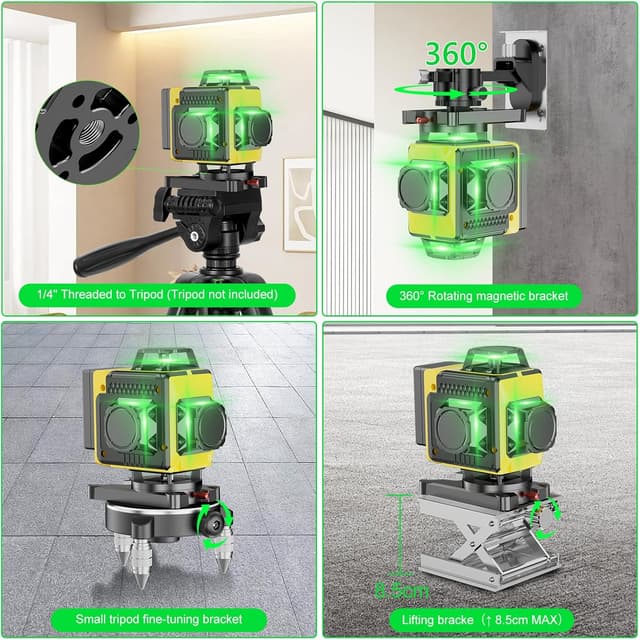 1/4" Threaded to Tripod (Tripod not included)

360°

360° Rotating magnetic bracket

Small tripod fine-tuning bracket

8.5cm

Lifting bracke（↑ 8.5cm MAX）