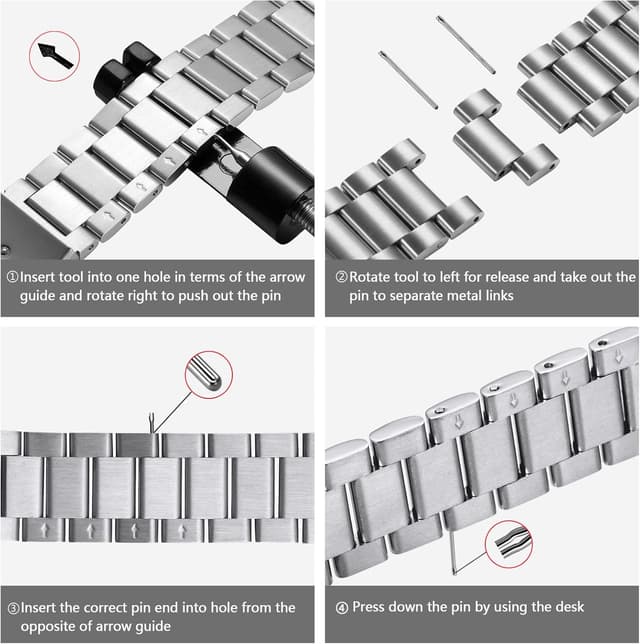 ①Insert tool into one hole in terms of the arrow guide and rotate right to push out the pin

②Rotate tool to left for release and take out the pin to separate metal links

③Insert the correct pin end into hole from the opposite of arrow guide

④ Press down the pin by using the desk