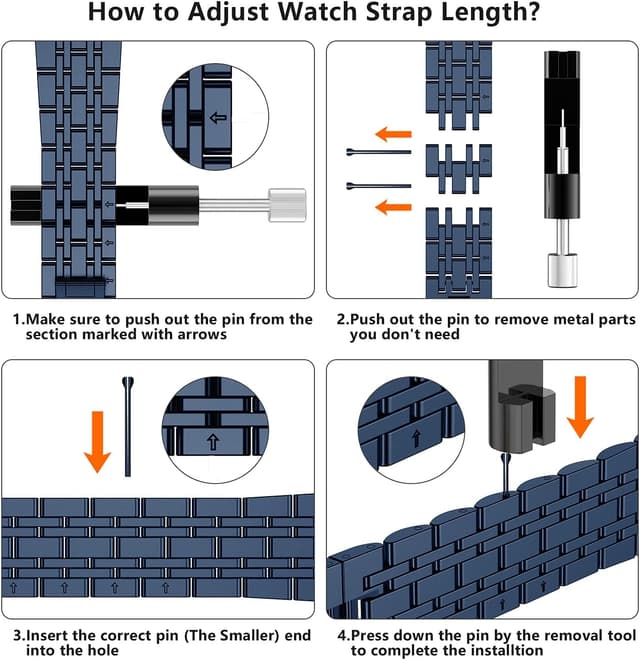 How to Adjust Watch Strap Length?

1.Make sure to push out the pin from the section marked with arrows

2.Push out the pin to remove metal parts you don't need

3.Insert the correct pin (The Smaller) end into the hole

4.Press down the pin by the removal tool to complete the installtion