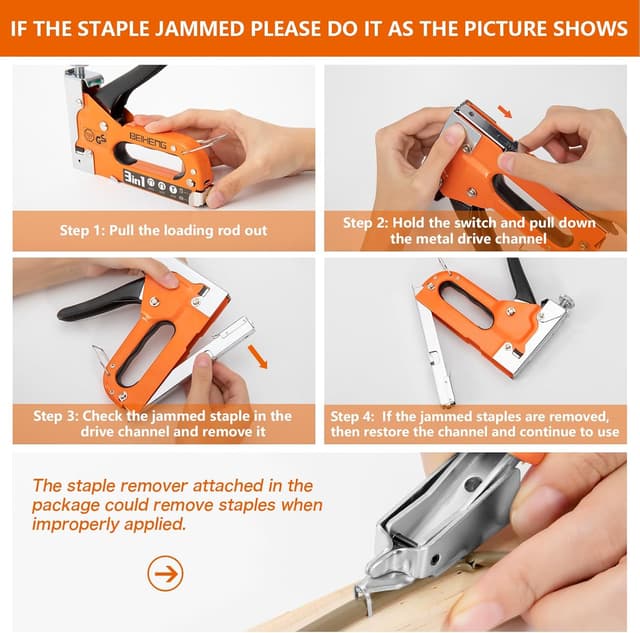 IF THE STAPLE JAMMED PLEASE DO IT AS THE PICTURE SHOWS

BEIHENG

3in1

Step 1: Pull the loading rod out

Step 2: Hold the switch and pull down the metal drive channel

Step 3: Check the jammed staple in the drive channel and remove it

Step 4: If the jammed staples are removed, then restore the channel and continue to use

The staple remover attached in the package could remove staples when improperly applied.