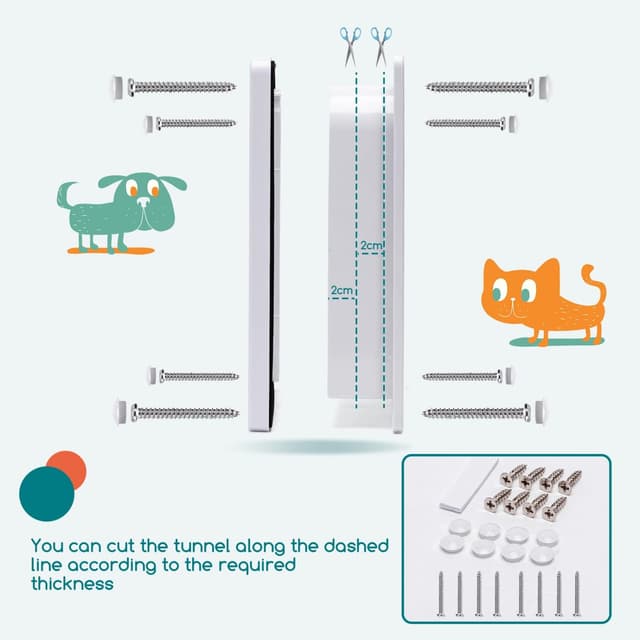 2cm

2cm

You can cut the tunnel along the dashed line according to the required thickness