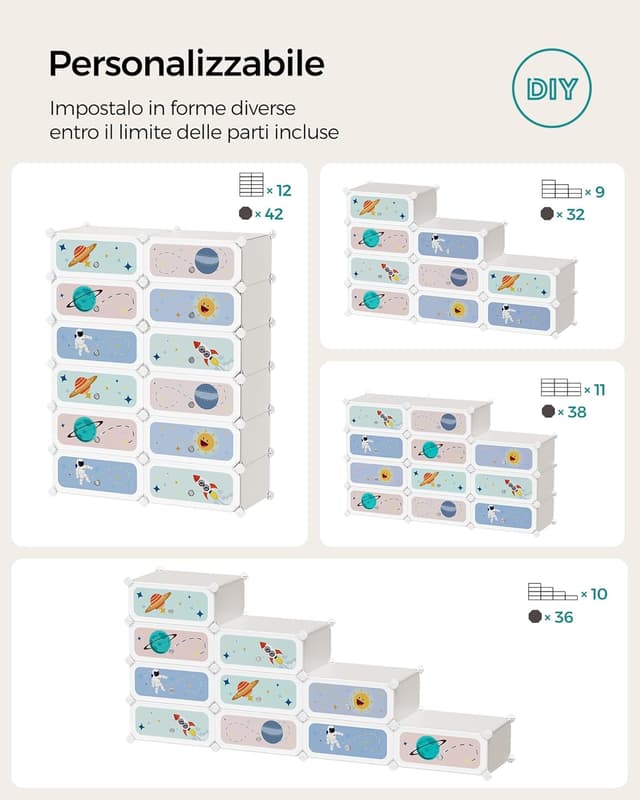 Personalizzabile

Impostalo in forme diverse entro il limite delle parti incluse

DIY

× 12
× 42

× 9
× 32

× 11
× 38

× 10
× 36