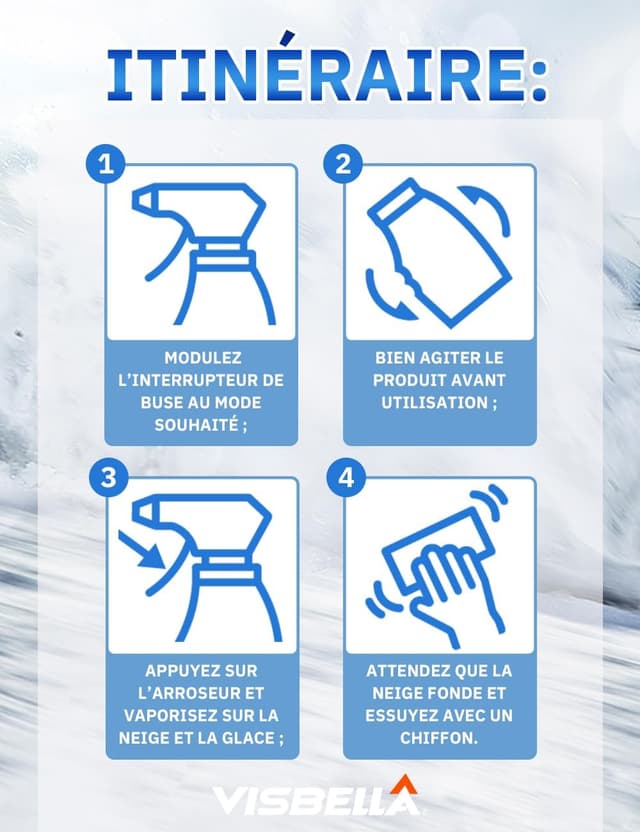 ITINÉRAIRE:

1

MODULEZ L'INTERRUPTEUR DE BUSE AU MODE SOUHAITÉ ;

2

BIEN AGITER LE PRODUIT AVANT UTILISATION ;

3

APPUYEZ SUR L'ARROSEUR ET VAPORISEZ SUR LA NEIGE ET LA GLACE ;

4

ATTENDEZ QUE LA NEIGE FONDE ET ESSUYEZ AVEC UN CHIFFON.

VISBELLA