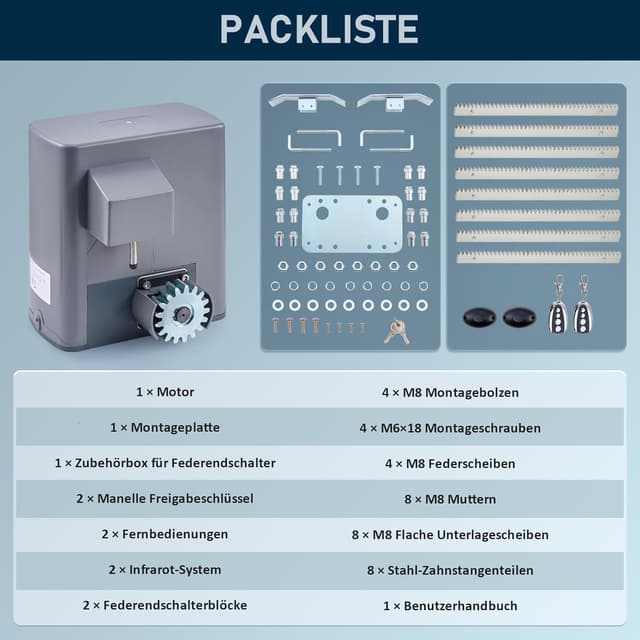 PACKLISTE

| | |
|---|---|
| 1 × Motor | 4 × M8 Montagebolzen |
| 1 × Montageplatte | 4 × M6×18 Montageschrauben |
| 1 × Zubehörbox für Federendschalter | 4 × M8 Federscheiben |
| 2 × Manelle Freigabeschlüssel | 8 × M8 Muttern |
| 2 × Fernbedienungen | 8 × M8 Flache Unterlagescheiben |
| 2 × Infrarot-System | 8 × Stahl-Zahnstangenteilen |
| 2 × Federendschalterblöcke | 1 × Benutzerhandbuch |