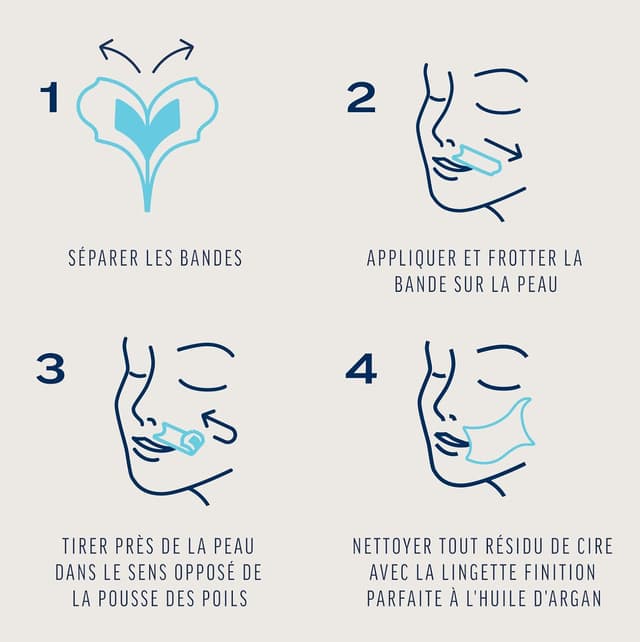 1

SÉPARER LES BANDES

2

APPLIQUER ET FROTTER LA BANDE SUR LA PEAU

3

TIRER PRÈS DE LA PEAU DANS LE SENS OPPOSÉ DE LA POUSSE DES POILS

4

NETTOYER TOUT RÉSIDU DE CIRE AVEC LA LINGETTE FINITION PARFAITE À L'HUILE D'ARGAN