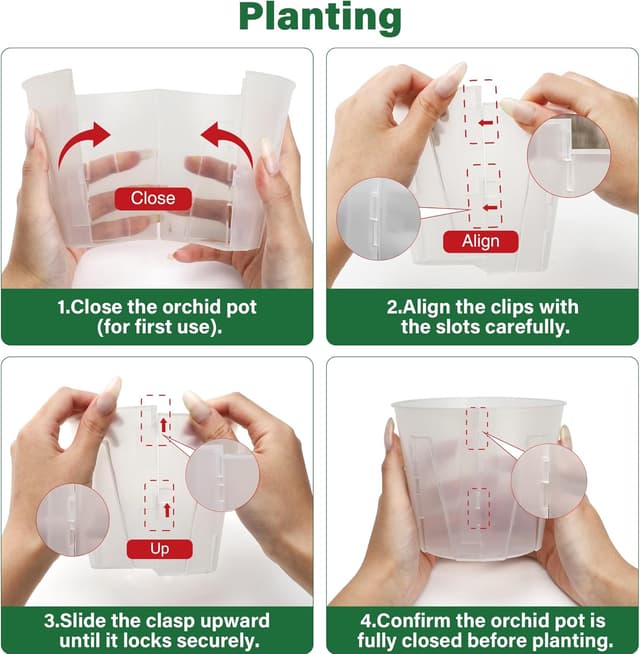 Planting

Close

1.Close the orchid pot (for first use).

Align

2.Align the clips with the slots carefully.

Up

3.Slide the clasp upward until it locks securely.

4.Confirm the orchid pot is fully closed before planting.