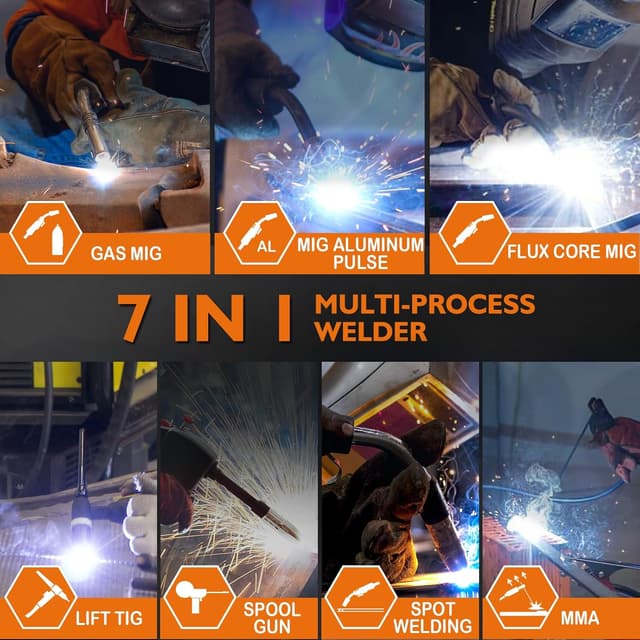 GAS MIG

AL
MIG ALUMINUM PULSE

FLUX CORE MIG

7 IN 1 MULTI-PROCESS WELDER

LIFT TIG

SPOOL GUN

SPOT WELDING

MMA