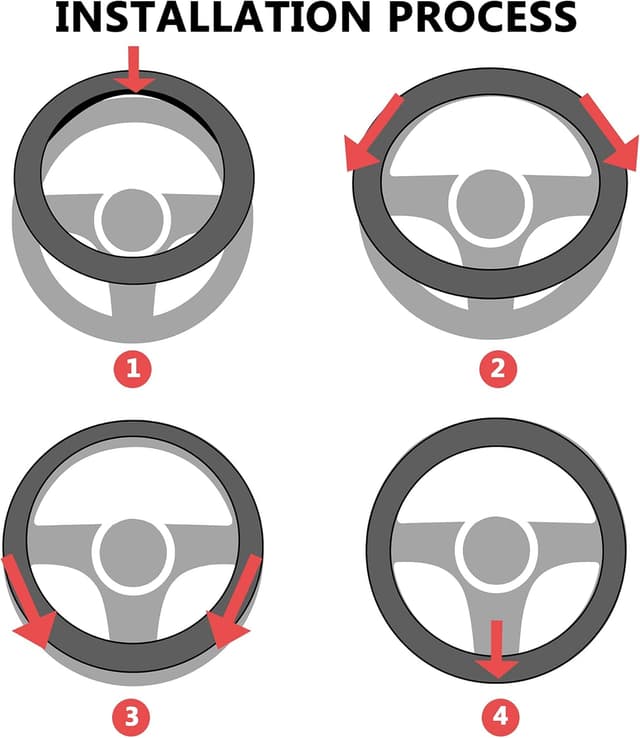 INSTALLATION PROCESS

1

2

3

4