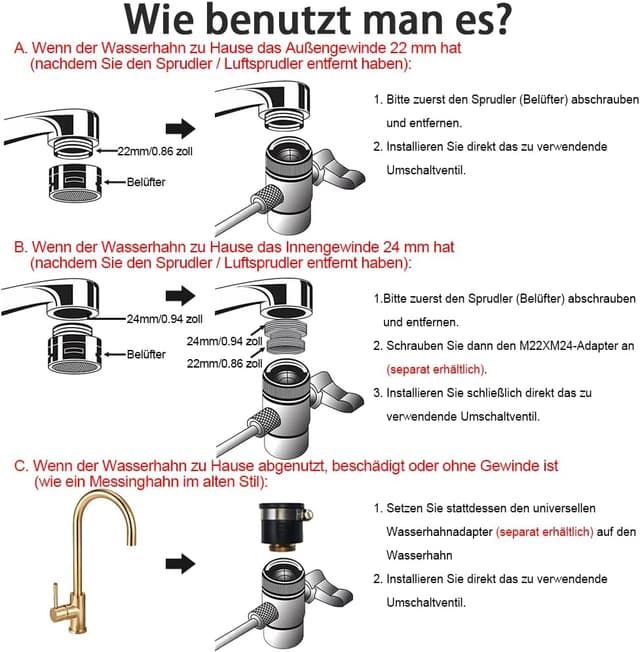 Wie benutzt man es?

A. Wenn der Wasserhahn zu Hause das Außengewinde 22 mm hat (nachdem Sie den Sprudler / Luftsprudler entfernt haben):

22mm/0.86 zoll

Belüfter

1. Bitte zuerst den Sprudler (Belüfter) abschrauben und entfernen.

2. Installieren Sie direkt das zu verwendende Umschaltventil.

B. Wenn der Wasserhahn zu Hause das Innengewinde 24 mm hat (nachdem Sie den Sprudler / Luftsprudler entfernt haben):

24mm/0.94 zoll

Belüfter

24mm/0.94 zoll

22mm/0.86 zoll

1.Bitte zuerst den Sprudler (Belüfter) abschrauben und entfernen.

2. Schrauben Sie dann den M22XM24-Adapter an (separat erhältlich).

3. Installieren Sie schließlich direkt das zu verwendende Umschaltventil.

C. Wenn der Wasserhahn zu Hause abgenutzt, beschädigt oder ohne Gewinde ist (wie ein Messinghahn im alten Stil):

1. Setzen Sie stattdessen den universellen Wasserhahnadapter (separat erhältlich) auf den Wasserhahn

2. Installieren Sie direkt das zu verwendende Umschaltventil.