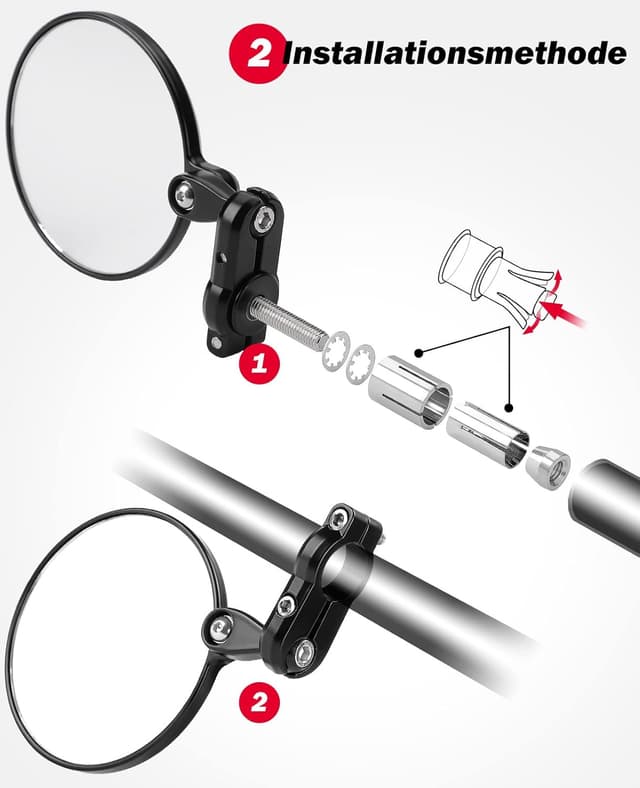 2 Installationsmethode

1

2