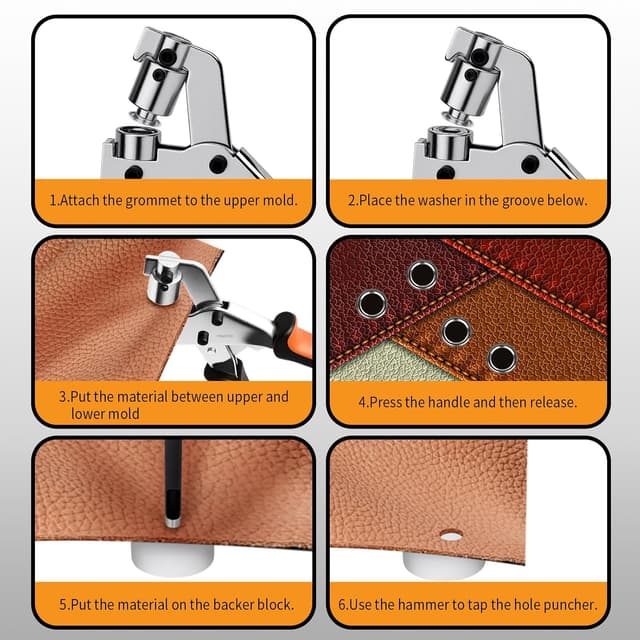 1.Attach the grommet to the upper mold.

2.Place the washer in the groove below.

3.Put the material between upper and lower mold

4.Press the handle and then release.

5.Put the material on the backer block.

6.Use the hammer to tap the hole puncher.