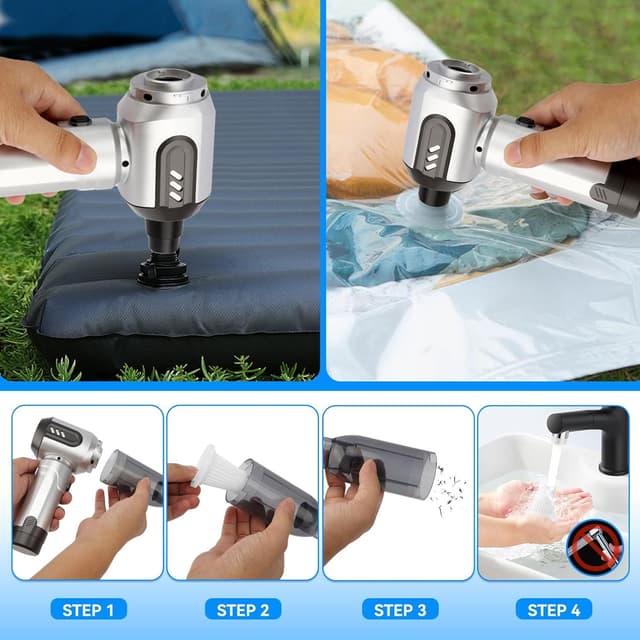 STEP 1

STEP 2

STEP 3

STEP 4