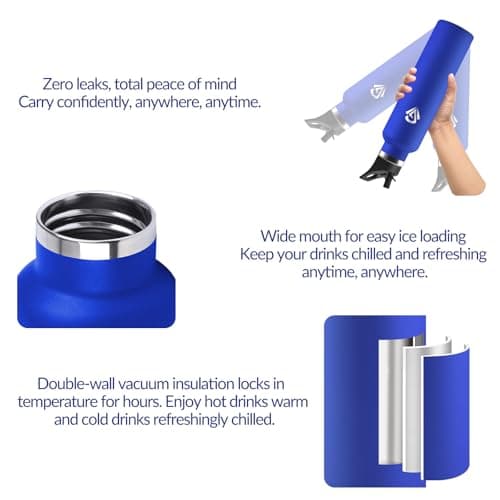 Zero leaks, total peace of mind
Carry confidently, anywhere, anytime.

Wide mouth for easy ice loading
Keep your drinks chilled and refreshing anytime, anywhere.

Double-wall vacuum insulation locks in temperature for hours. Enjoy hot drinks warm and cold drinks refreshingly chilled.