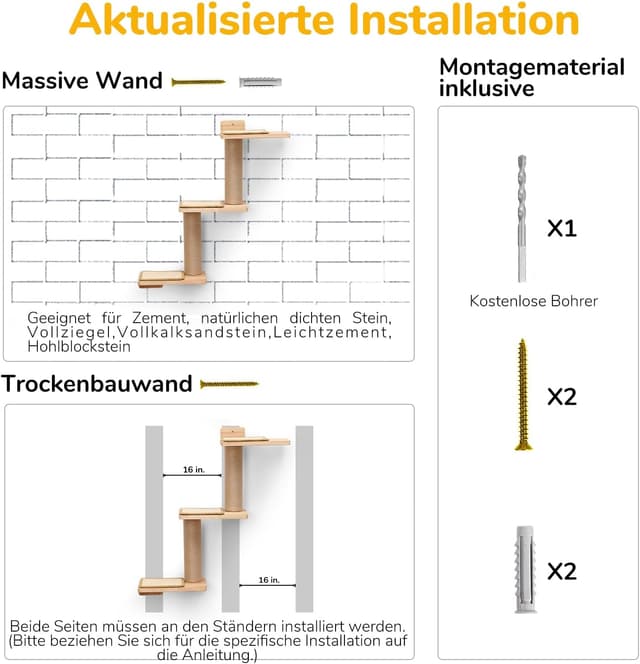 Aktualisierte Installation

Massive Wand

Geeignet für Zement, natürlichen dichten Stein, Vollziegel,Vollkalksandstein,Leichtzement, Hohlblockstein

Trockenbauwand

16 in.

16 in.

Beide Seiten müssen an den Ständern installiert werden. (Bitte beziehen Sie sich für die spezifische Installation auf die Anleitung.)

Montagematerial inklusive

X1

Kostenlose Bohrer

X2

X2